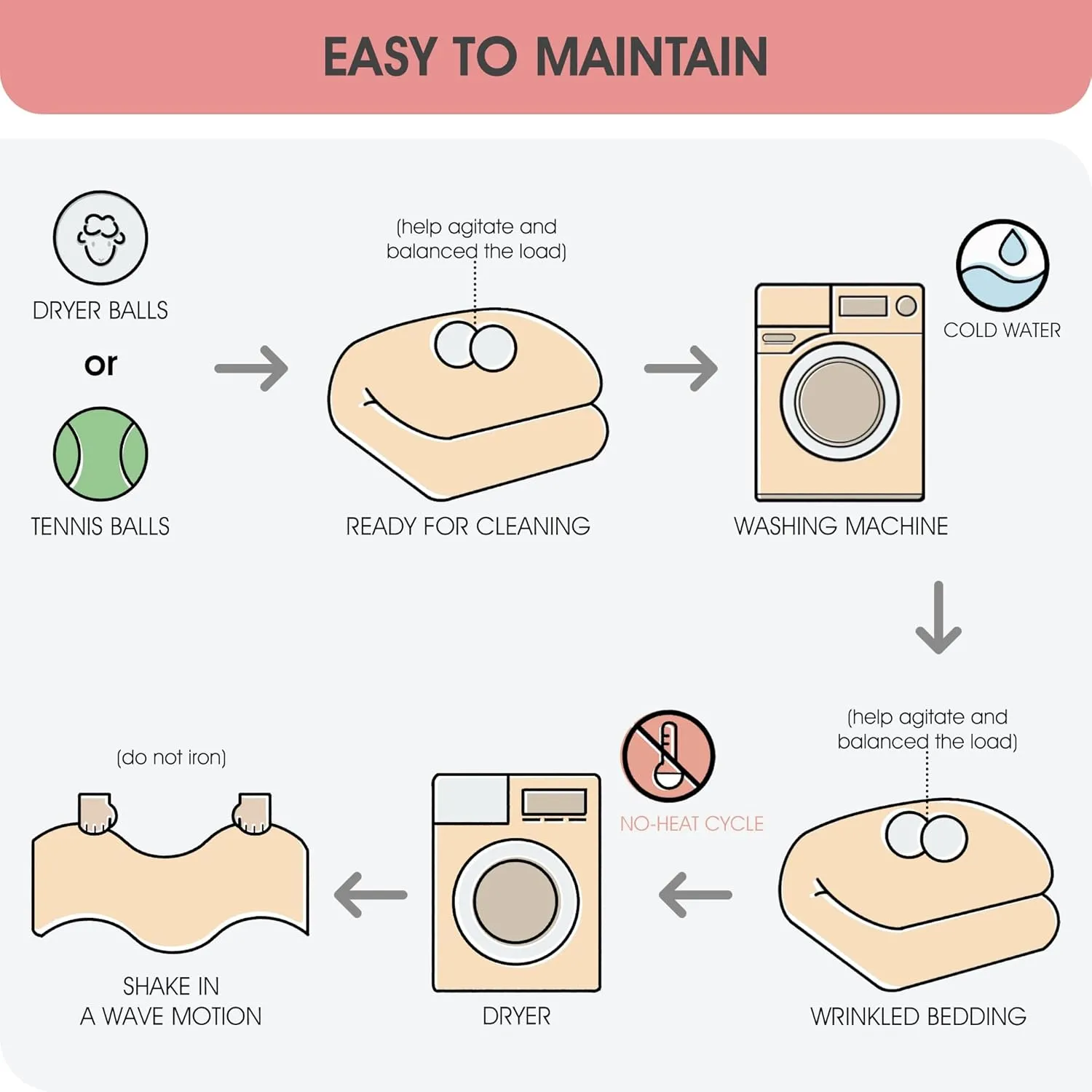 EASY TO MAINTAIN

DRYER BALLS

or

TENNIS BALLS

(help agitate and balanced the load)

READY FOR CLEANING

COLD WATER

WASHING MACHINE

(help agitate and balanced the load)

WRINKLED BEDDING

NO-HEAT CYCLE

DRYER

(do not iron)

SHAKE IN
A WAVE MOTION