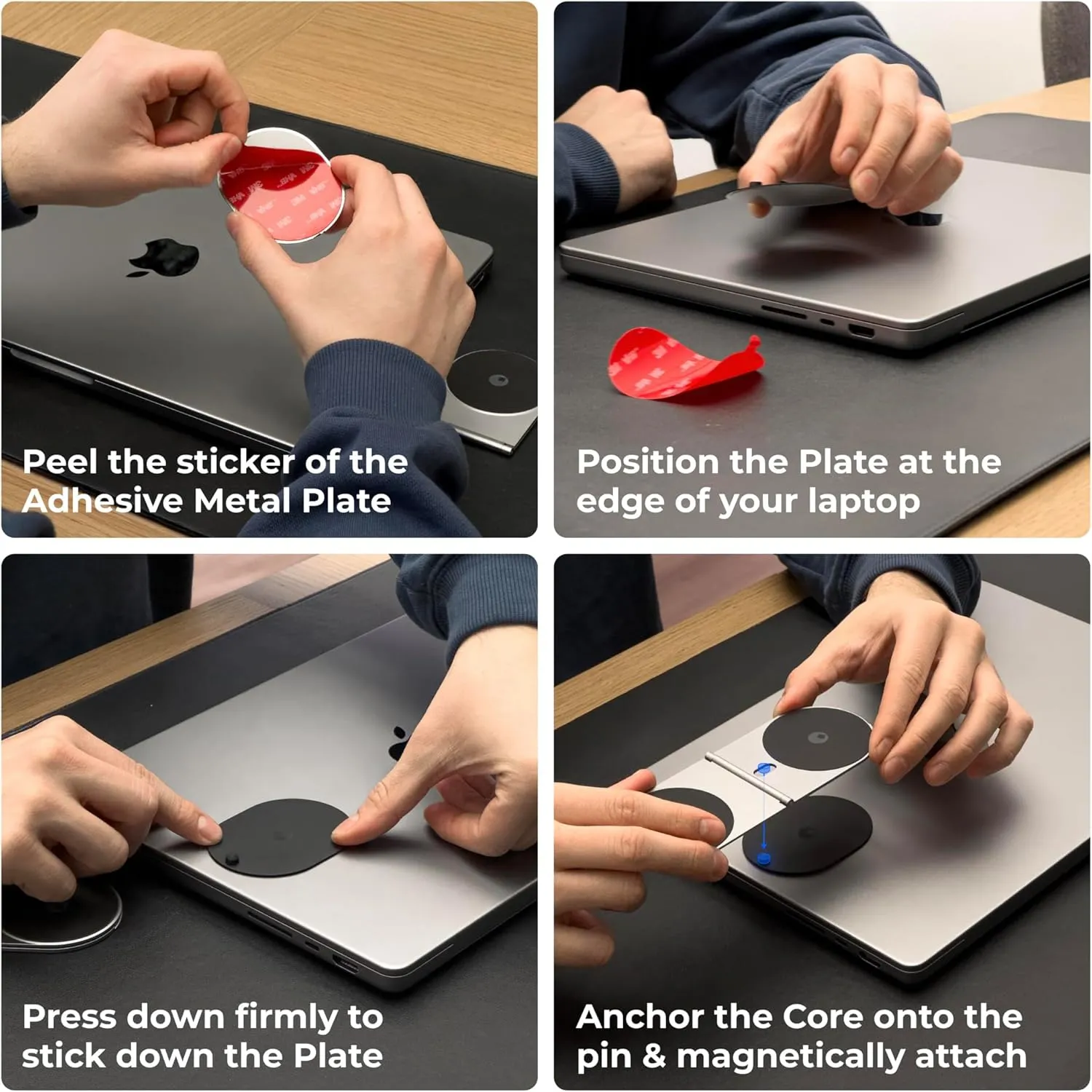 Peel the sticker of the Adhesive Metal Plate

Position the Plate at the edge of your laptop

Press down firmly to stick down the Plate

Anchor the Core onto the pin & magnetically attach